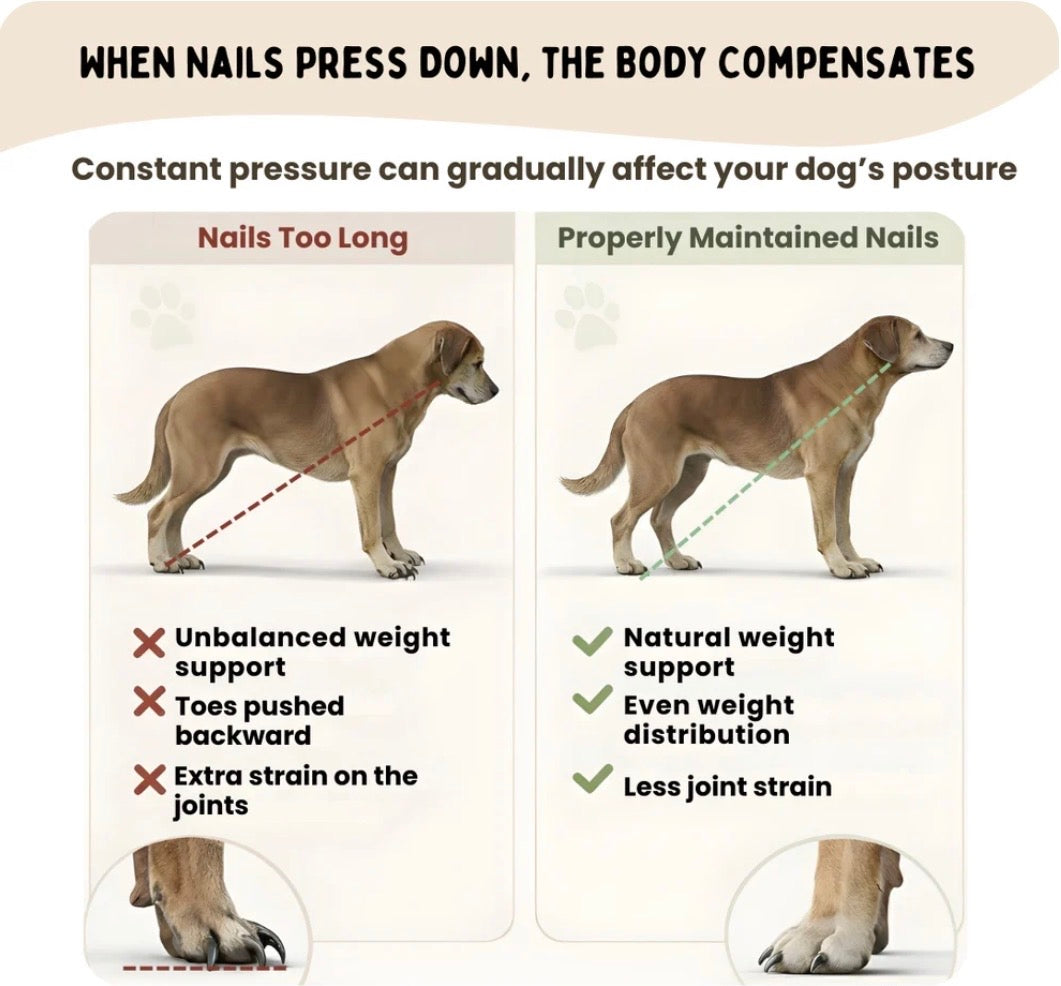 WHEN NAILS PRESS DOWN, THE BODY COMPENSATES

Constant pressure can gradually affect your dog's posture

Nails Too Long

Unbalanced weight support

Toes pushed backward

Extra strain on the joints

Properly Maintained Nails

Natural weight support

Even weight distribution

Less joint strain